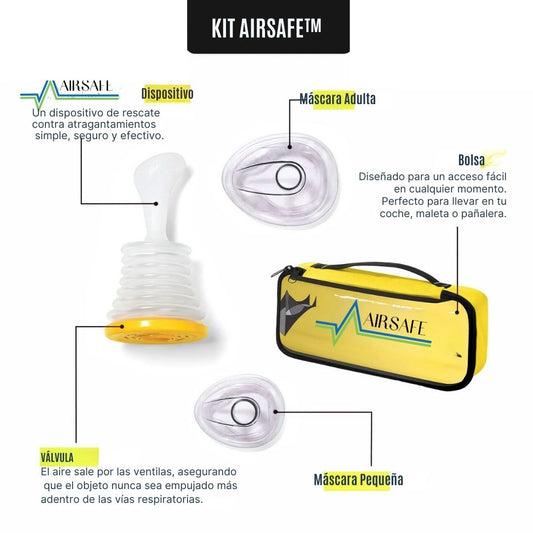 KIT AIRSAFE™

AIRSAFE

Dispositivo

Un dispositivo de rescate contra atragantamientos simple, seguro y efectivo.

Máscara Adulta

Bolsa

Diseñado para un acceso fácil en cualquier momento. Perfecto para llevar en tu coche, maleta o pañalera.

AIRSAFE

VÁLVULA

El aire sale por las ventilas, asegurando que el objeto nunca sea empujado más adentro de las vías respiratorias.

Máscara Pequeña